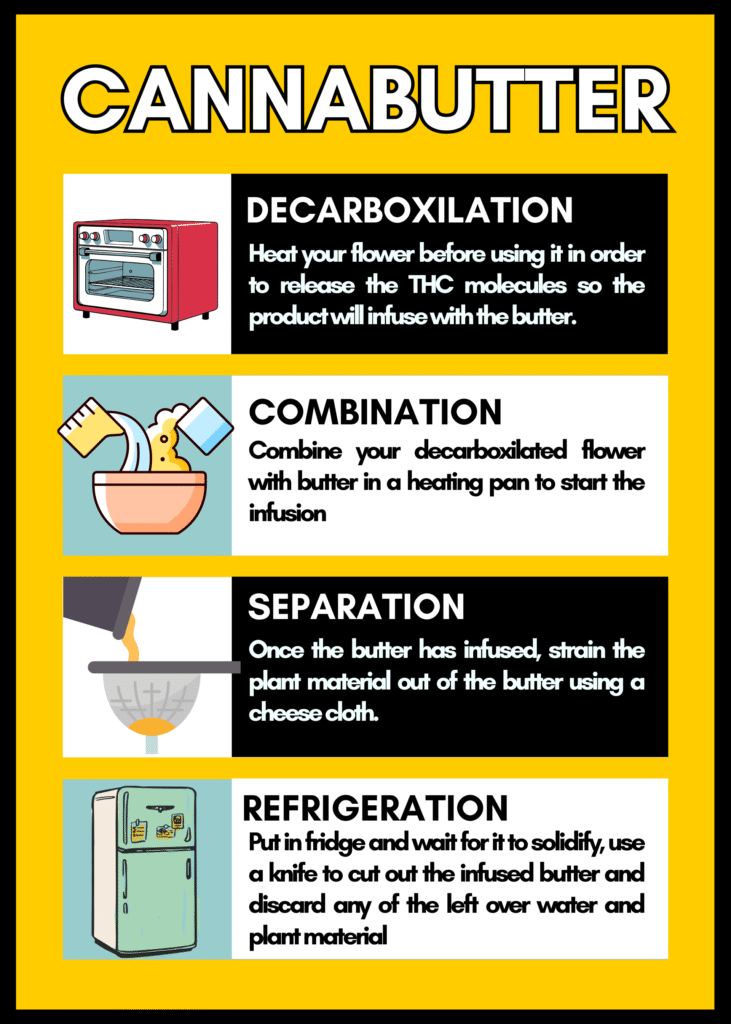 CANNABUTTER

DECARBOXILATION
Heat your flower before using it in order to release the THC molecules so the product will infuse with the butter.

COMBINATION
Combine your decarboxilated flower with butter in a heating pan to start the infusion

SEPARATION
Once the butter has infused, strain the plant material out of the butter using a cheese cloth.

REFRIGERATION
Put in fridge and wait for it to solidify, use a knife to cut out the infused butter and discard any of the left over water and plant material